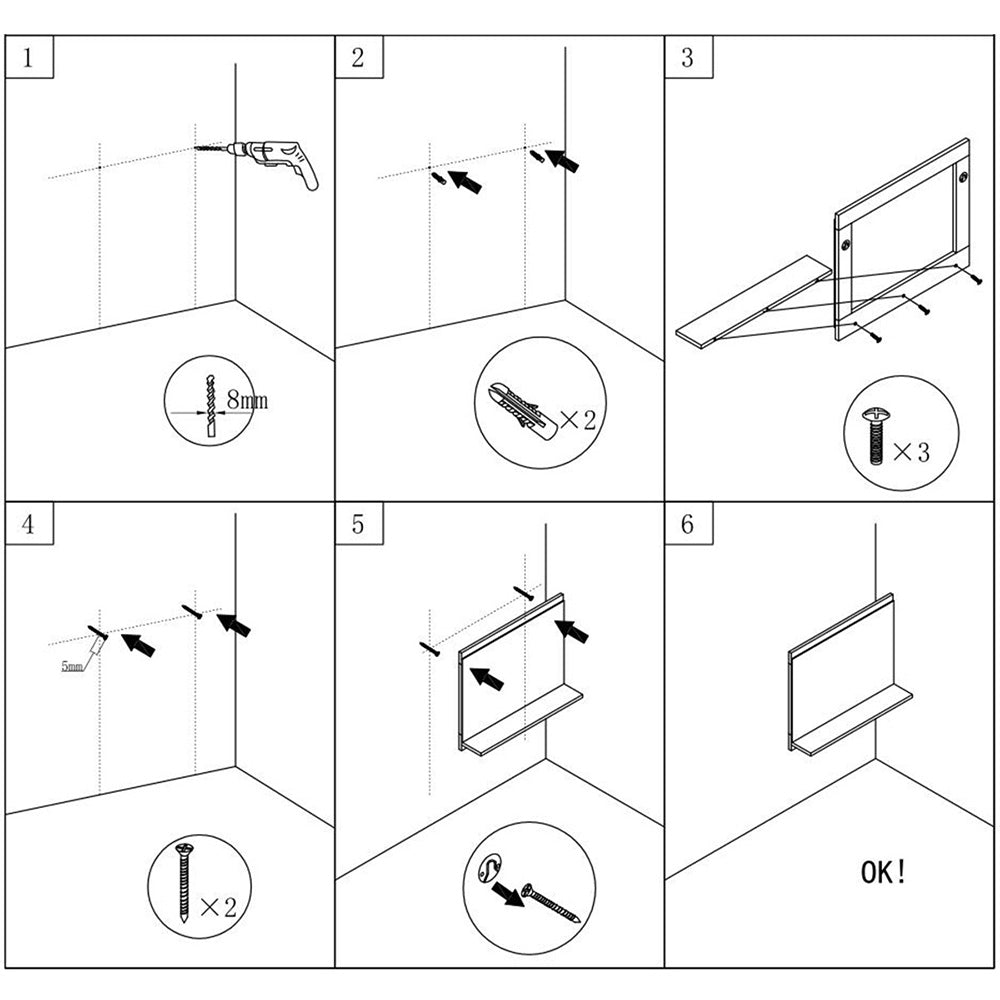 1

8mm

2

×2

3

×3

4

5mm

×2

5

6

OK!