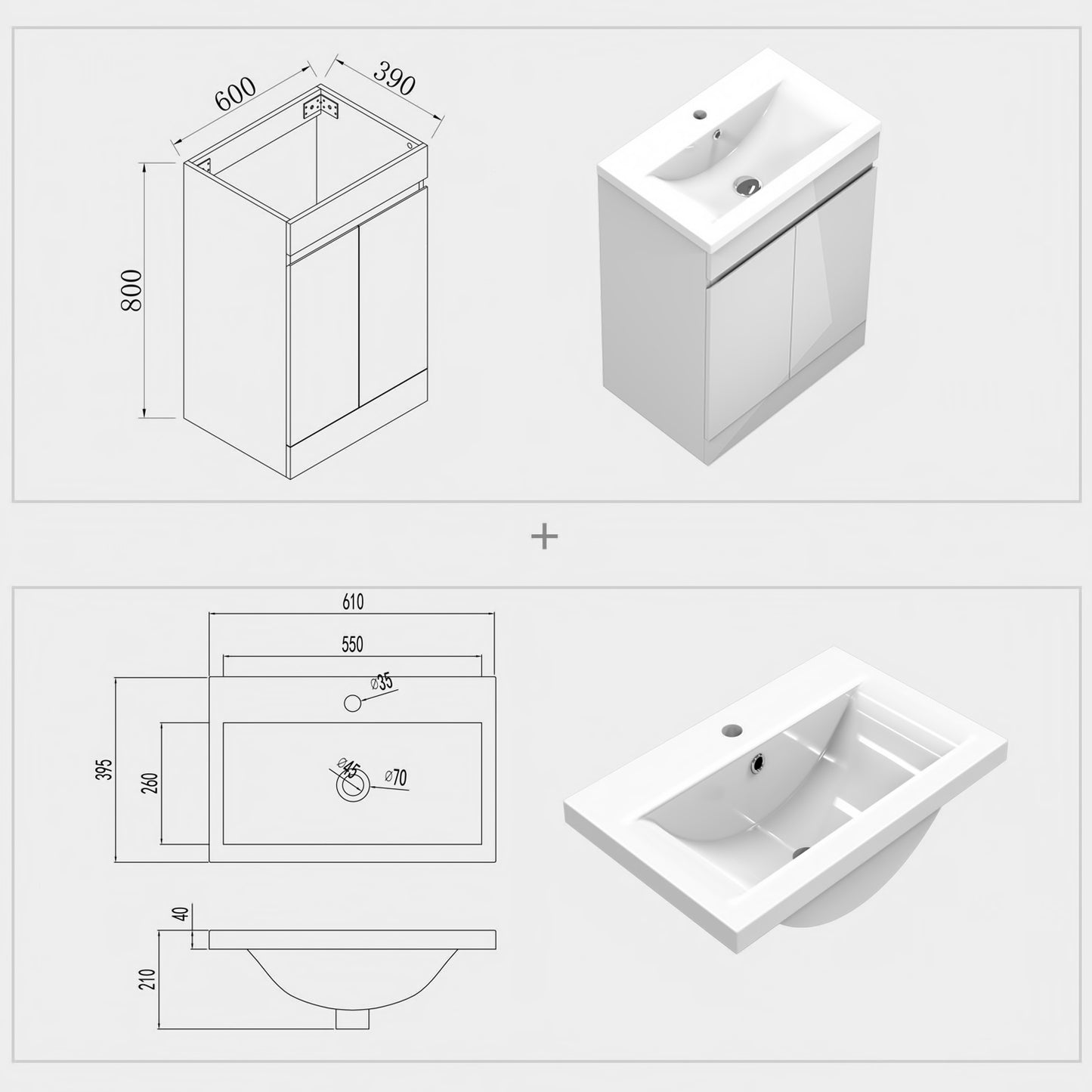 600
390
800

+

610
550
ø35
395
260
ø45
ø70
40
210