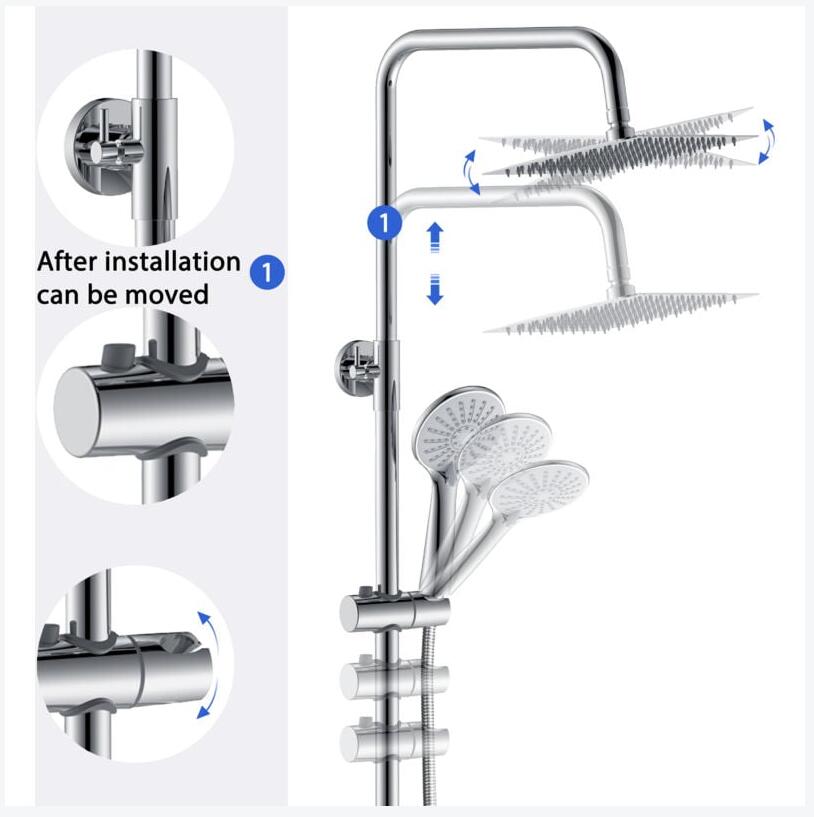 After installation can be moved 1

1