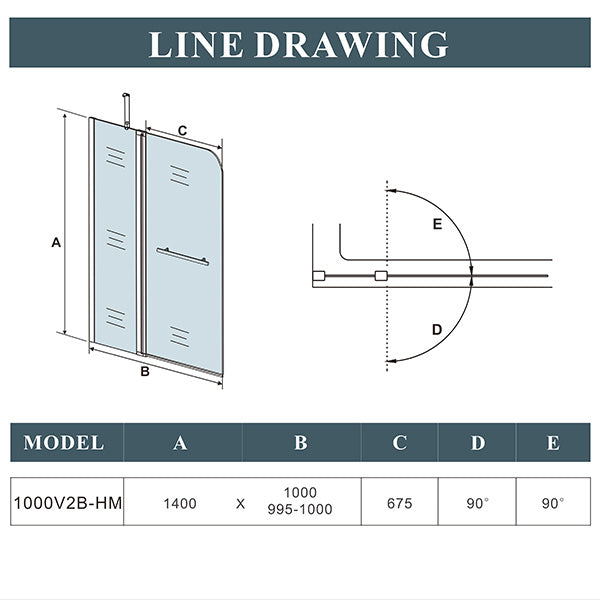 LINE DRAWING

C

A

B

E

D

| MODEL | A | B | C | D | E |
|---|---|---|---|---|---|
| 1000V2B-HM | 1400 X | 1000 995-1000 | 675 | 90° | 90° |