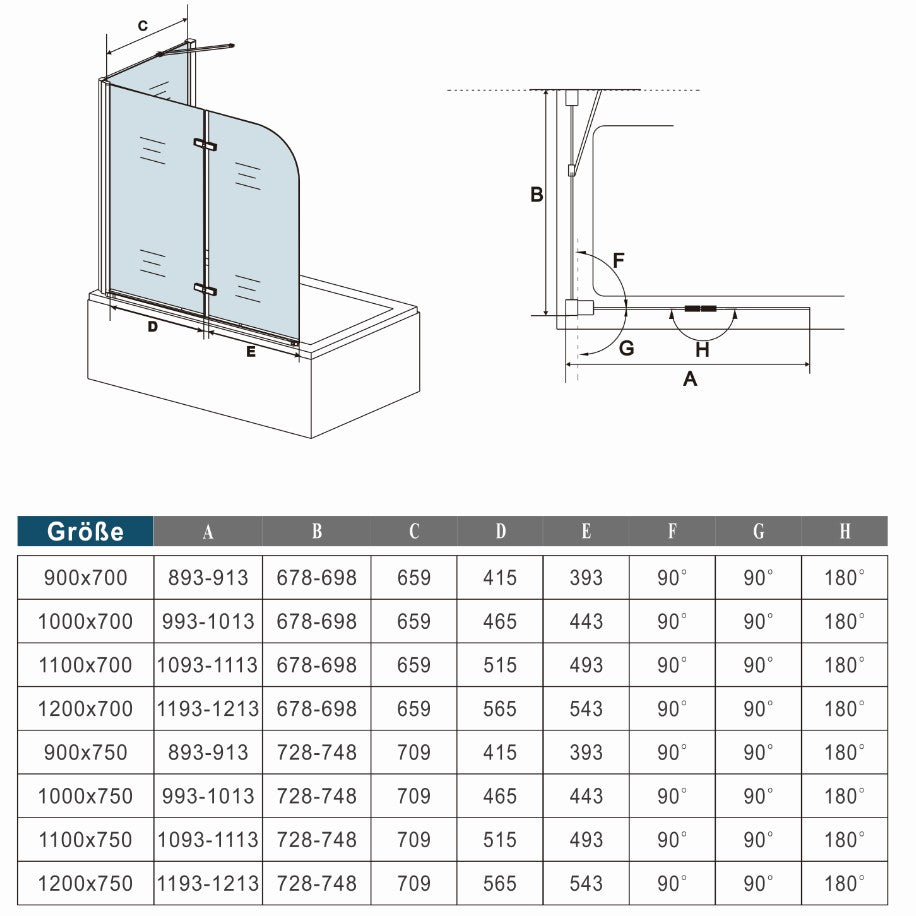 C

D

E

B

F

G

H

A

| Größe | A | B | C | D | E | F | G | H |
|---|---|---|---|---|---|---|---|---|
| 900x700 | 893-913 | 678-698 | 659 | 415 | 393 | 90° | 90° | 180° |
| 1000x700 | 993-1013 | 678-698 | 659 | 465 | 443 | 90° | 90° | 180° |
| 1100x700 | 1093-1113 | 678-698 | 659 | 515 | 493 | 90° | 90° | 180° |
| 1200x700 | 1193-1213 | 678-698 | 659 | 565 | 543 | 90° | 90° | 180° |
| 900x750 | 893-913 | 728-748 | 709 | 415 | 393 | 90° | 90° | 180° |
| 1000x750 | 993-1013 | 728-748 | 709 | 465 | 443 | 90° | 90° | 180° |
| 1100x750 | 1093-1113 | 728-748 | 709 | 515 | 493 | 90° | 90° | 180° |
| 1200x750 | 1193-1213 | 728-748 | 709 | 565 | 543 | 90° | 90° | 180° |