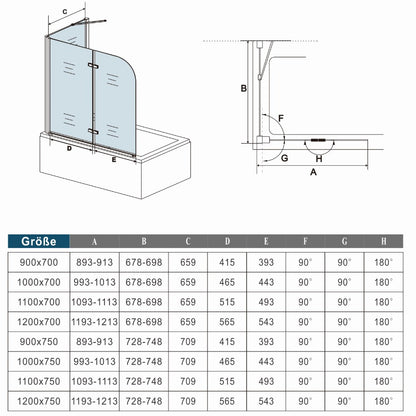 C

D

E

B

F

G

H

A

| Größe | A | B | C | D | E | F | G | H |
|---|---|---|---|---|---|---|---|---|
| 900x700 | 893-913 | 678-698 | 659 | 415 | 393 | 90° | 90° | 180° |
| 1000x700 | 993-1013 | 678-698 | 659 | 465 | 443 | 90° | 90° | 180° |
| 1100x700 | 1093-1113 | 678-698 | 659 | 515 | 493 | 90° | 90° | 180° |
| 1200x700 | 1193-1213 | 678-698 | 659 | 565 | 543 | 90° | 90° | 180° |
| 900x750 | 893-913 | 728-748 | 709 | 415 | 393 | 90° | 90° | 180° |
| 1000x750 | 993-1013 | 728-748 | 709 | 465 | 443 | 90° | 90° | 180° |
| 1100x750 | 1093-1113 | 728-748 | 709 | 515 | 493 | 90° | 90° | 180° |
| 1200x750 | 1193-1213 | 728-748 | 709 | 565 | 543 | 90° | 90° | 180° |