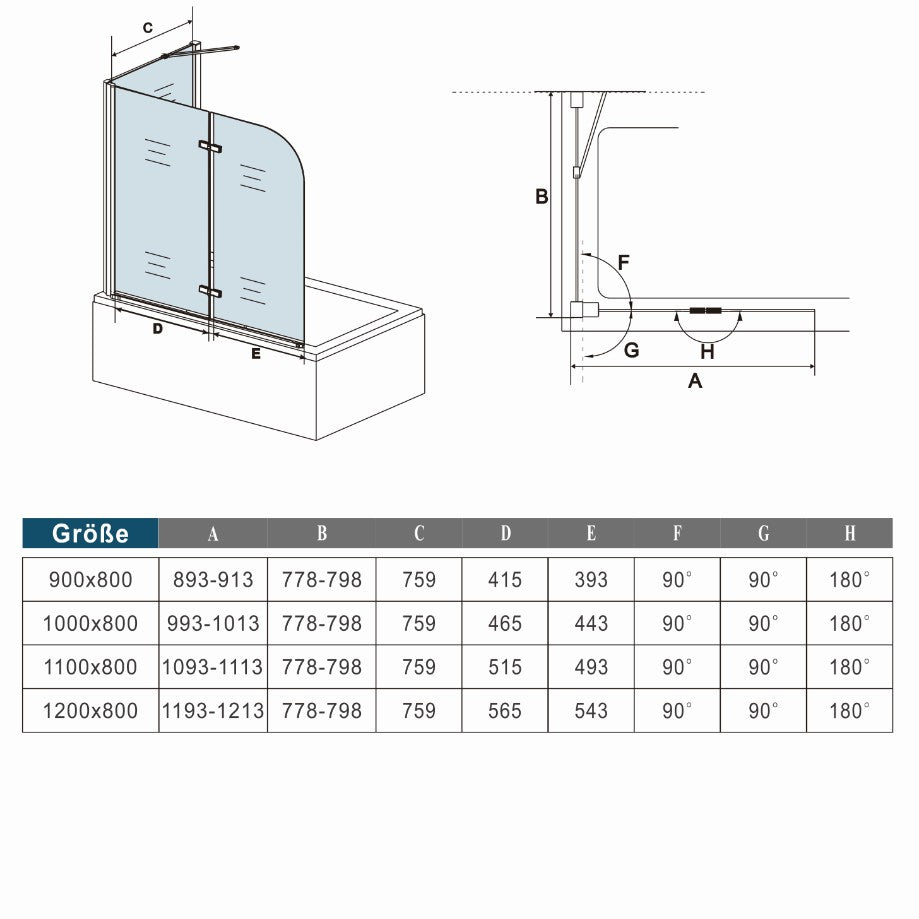 C

D

E

B

F

G

H

A

| Größe | A | B | C | D | E | F | G | H |
|---|---|---|---|---|---|---|---|---|
| 900x800 | 893-913 | 778-798 | 759 | 415 | 393 | 90° | 90° | 180° |
| 1000x800 | 993-1013 | 778-798 | 759 | 465 | 443 | 90° | 90° | 180° |
| 1100x800 | 1093-1113 | 778-798 | 759 | 515 | 493 | 90° | 90° | 180° |
| 1200x800 | 1193-1213 | 778-798 | 759 | 565 | 543 | 90° | 90° | 180° |