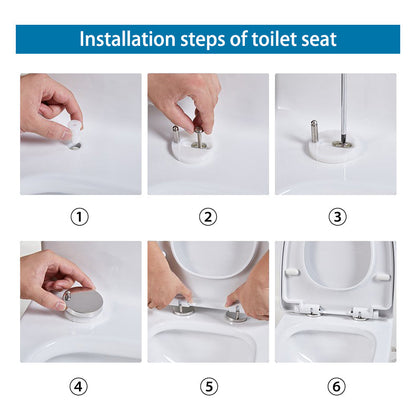 Installation steps of toilet seat

①

②

③

④

⑤

⑥